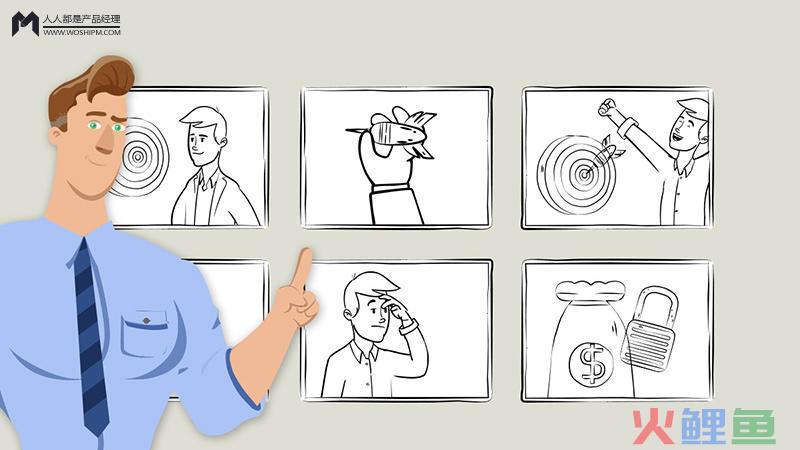 人人都是产品经理
WWW.WOSHIPM.COM

$

火鲤鱼